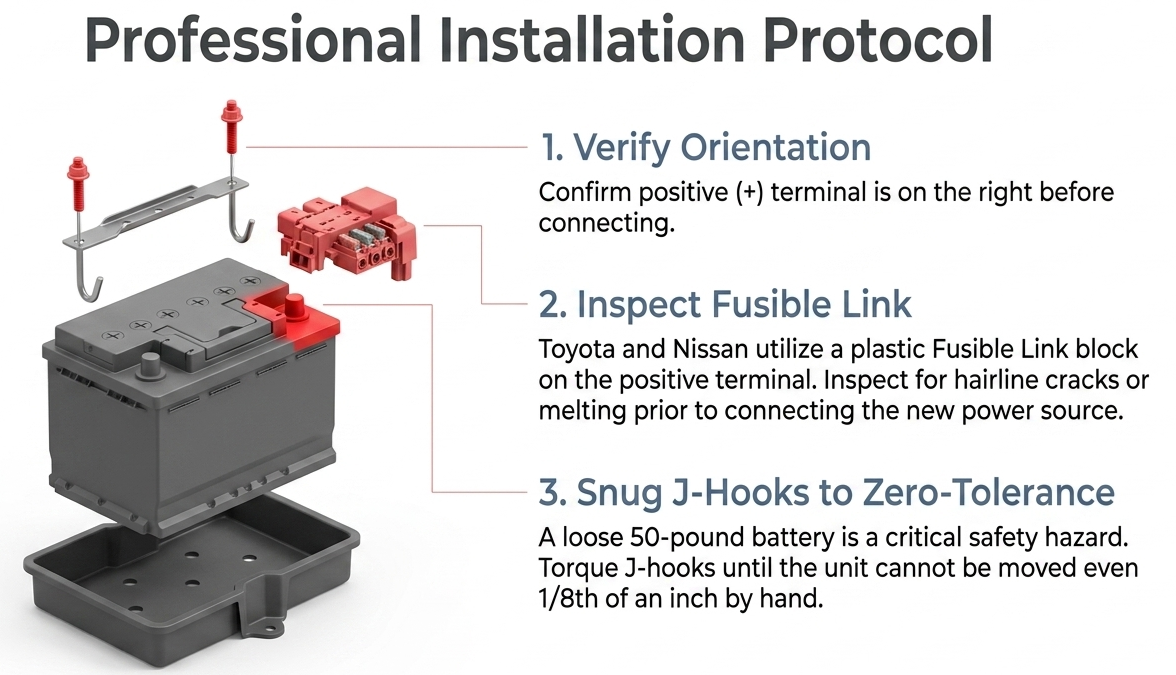 Professional Installation Protocol

1. Verify Orientation

Confirm positive (+) terminal is on the right before connecting.

2. Inspect Fusible Link

Toyota and Nissan utilize a plastic Fusible Link block on the positive terminal. Inspect for hairline cracks or melting prior to connecting the new power source.

3. Snug J-Hooks to Zero-Tolerance

A loose 50-pound battery is a critical safety hazard. Torque J-hooks until the unit cannot be moved even 1/8th of an inch by hand.