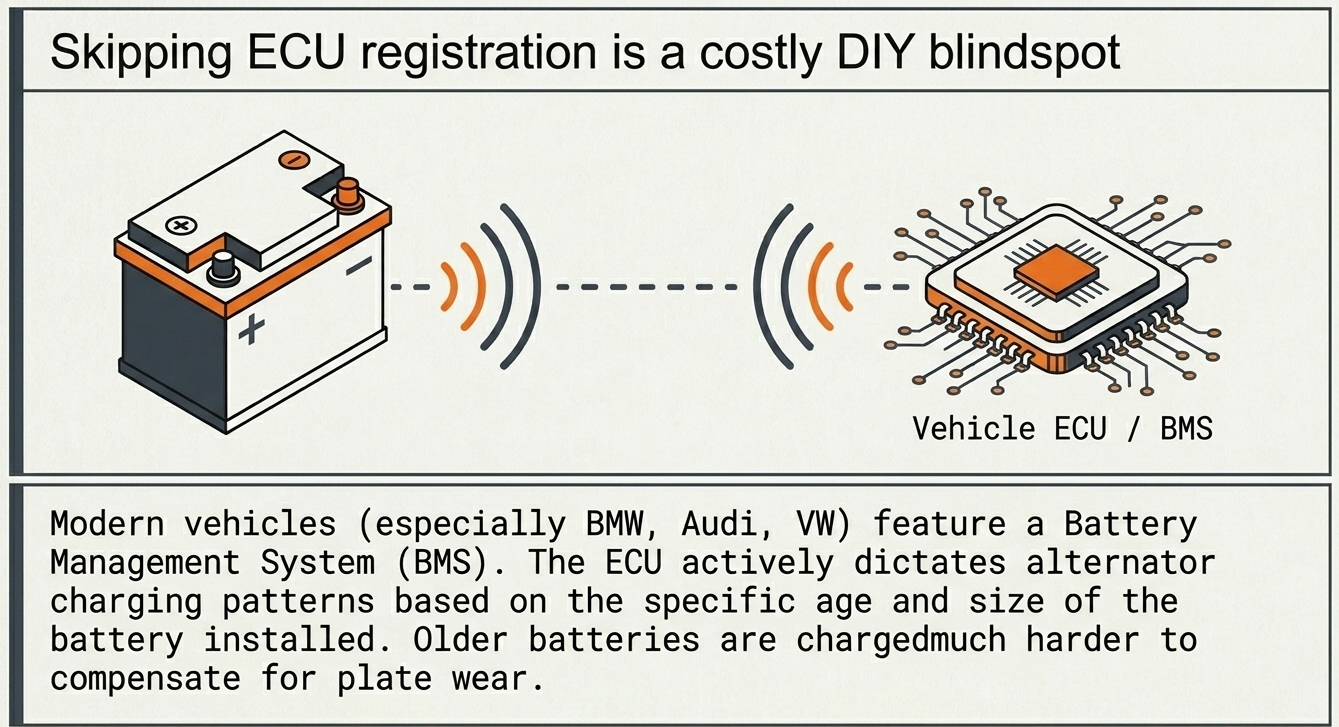 Skipping ECU registration is a costly DIY blindspot

Vehicle ECU / BMS

Modern vehicles (especially BMW, Audi, VW) feature a Battery Management System (BMS). The ECU actively dictates alternator charging patterns based on the specific age and size of the battery installed. Older batteries are chargedmuch harder to compensate for plate wear.