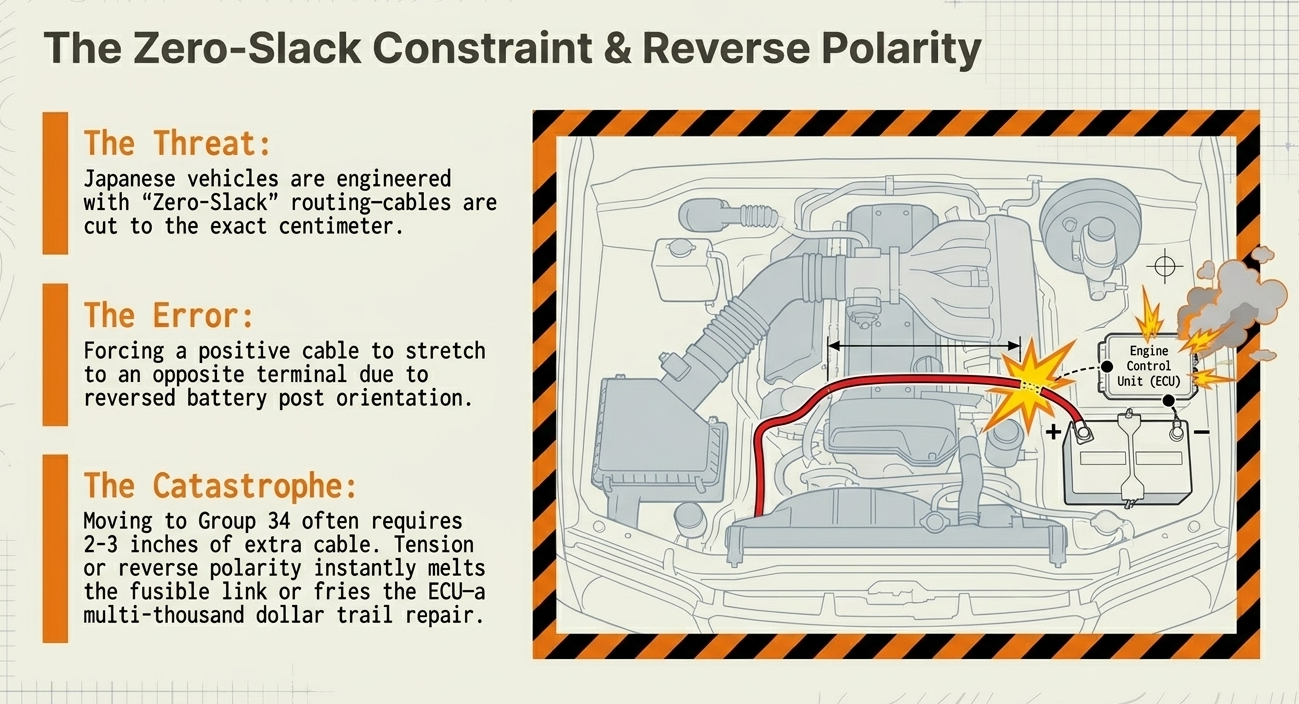 The Zero-Slack Constraint & Reverse Polarity

The Threat:

Japanese vehicles are engineered with "Zero-Slack" routing—cables are cut to the exact centimeter.

The Error:

Forcing a positive cable to stretch to an opposite terminal due to reversed battery post orientation.

The Catastrophe:

Moving to Group 34 often requires 2-3 inches of extra cable. Tension or reverse polarity instantly melts the fusible link or fries the ECU—a multi-thousand dollar trail repair.

Engine Control Unit (ECU)

+

−