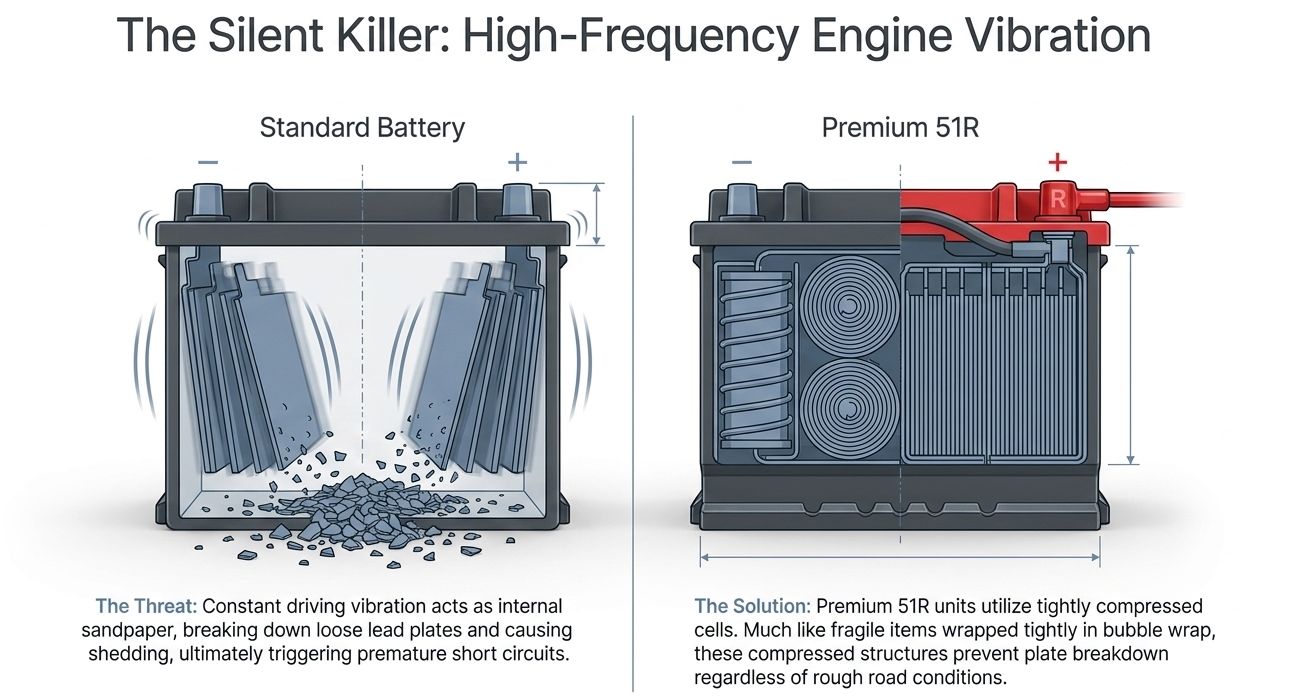 The Silent Killer: High-Frequency Engine Vibration

Standard Battery

−

+

The Threat: Constant driving vibration acts as internal sandpaper, breaking down loose lead plates and causing shedding, ultimately triggering premature short circuits.

Premium 51R

−

+

R

The Solution: Premium 51R units utilize tightly compressed cells. Much like fragile items wrapped tightly in bubble wrap, these compressed structures prevent plate breakdown regardless of rough road conditions.