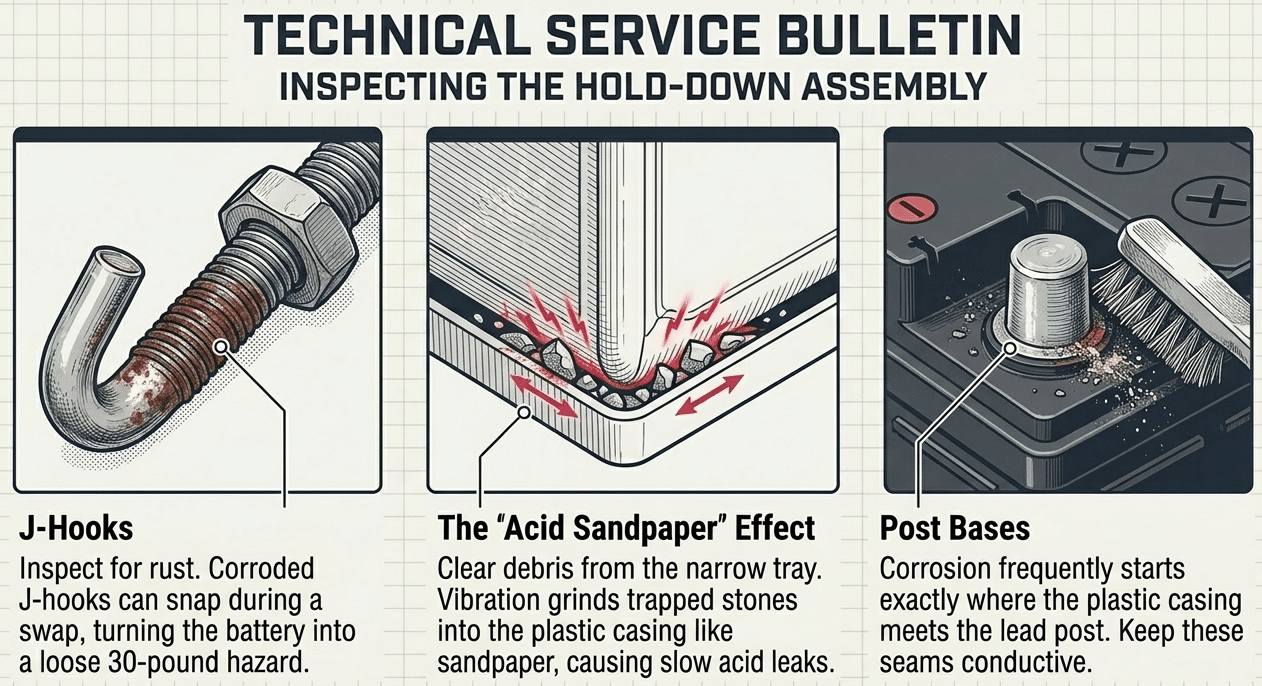 TECHNICAL SERVICE BULLETIN
INSPECTING THE HOLD-DOWN ASSEMBLY

J-Hooks
Inspect for rust. Corroded J-hooks can snap during a swap, turning the battery into a loose 30-pound hazard.

The "Acid Sandpaper" Effect
Clear debris from the narrow tray. Vibration grinds trapped stones into the plastic casing like sandpaper, causing slow acid leaks.

Post Bases
Corrosion frequently starts exactly where the plastic casing meets the lead post. Keep these seams conductive.