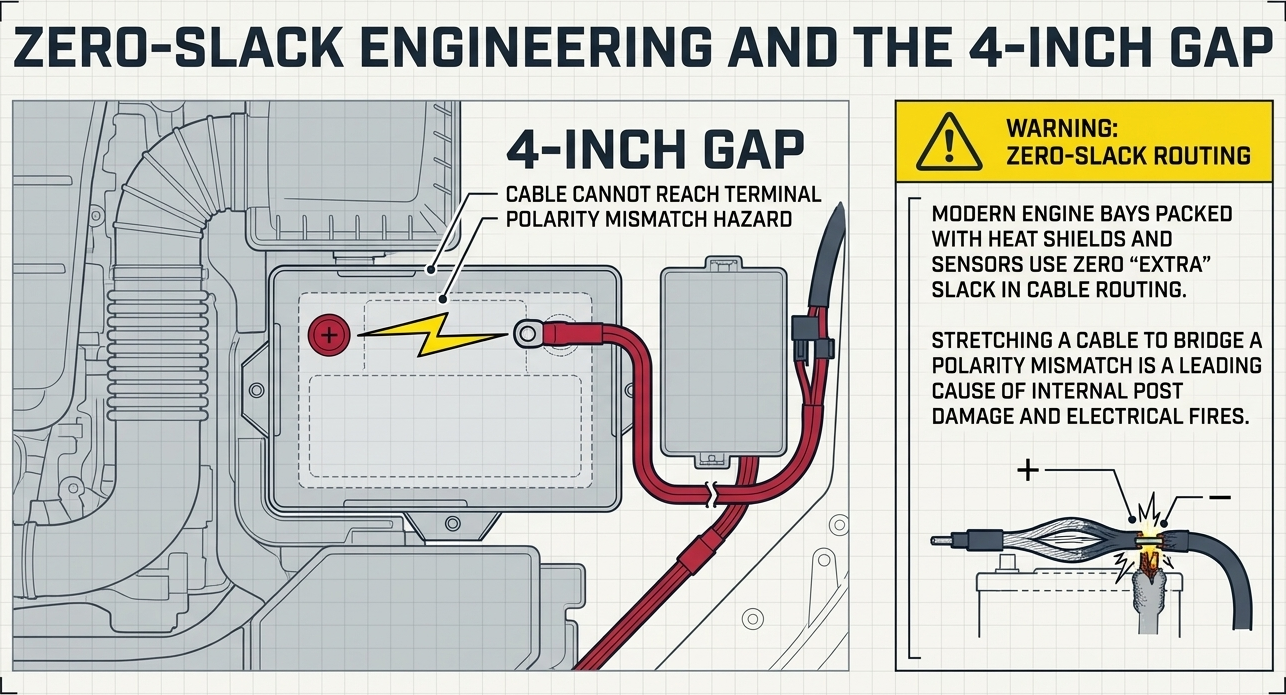 ZERO-SLACK ENGINEERING AND THE 4-INCH GAP

4-INCH GAP

CABLE CANNOT REACH TERMINAL
POLARITY MISMATCH HAZARD

+

WARNING:
ZERO-SLACK ROUTING

MODERN ENGINE BAYS PACKED WITH HEAT SHIELDS AND SENSORS USE ZERO "EXTRA" SLACK IN CABLE ROUTING.

STRETCHING A CABLE TO BRIDGE A POLARITY MISMATCH IS A LEADING CAUSE OF INTERNAL POST DAMAGE AND ELECTRICAL FIRES.

+

−