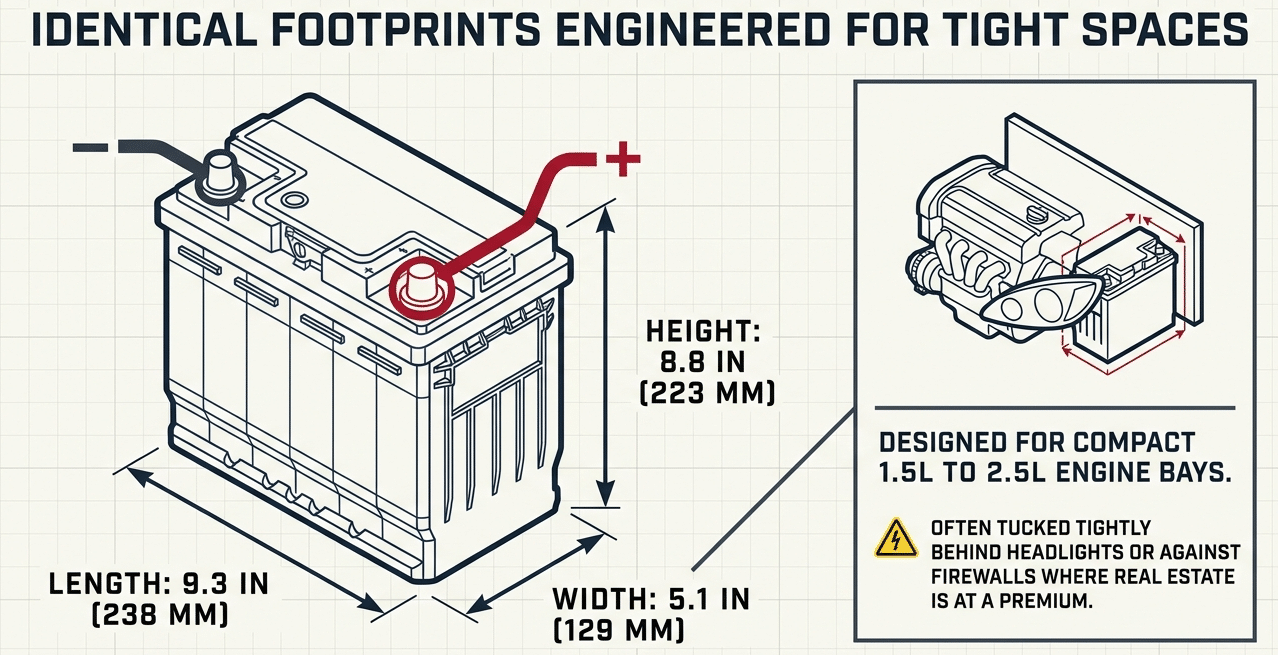 IDENTICAL FOOTPRINTS ENGINEERED FOR TIGHT SPACES

−

+

HEIGHT: 8.8 IN (223 MM)

LENGTH: 9.3 IN (238 MM)

WIDTH: 5.1 IN (129 MM)

DESIGNED FOR COMPACT 1.5L TO 2.5L ENGINE BAYS.

OFTEN TUCKED TIGHTLY BEHIND HEADLIGHTS OR AGAINST FIREWALLS WHERE REAL ESTATE IS AT A PREMIUM.